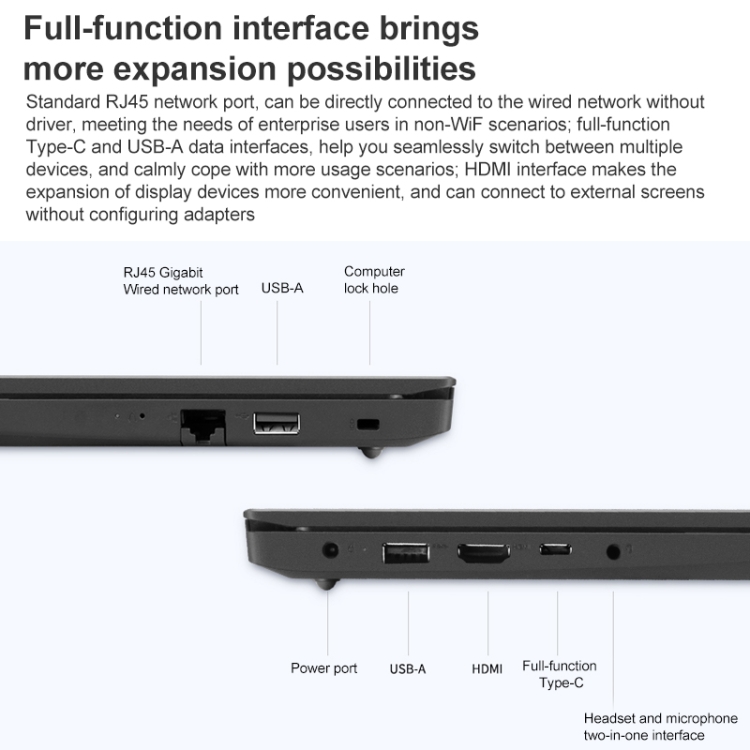 Full-function interface brings more expansion possibilities

Standard RJ45 network port, can be directly connected to the wired network without driver, meeting the needs of enterprise users in non-WiF scenarios; full-function Type-C and USB-A data interfaces, help you seamlessly switch between multiple devices, and calmly cope with more usage scenarios; HDMI interface makes the expansion of display devices more convenient, and can connect to external screens without configuring adapters

RJ45 Gigabit Wired network port

USB-A

Computer lock hole

Power port

USB-A

HDMI

Full-function Type-C

Headset and microphone two-in-one interface